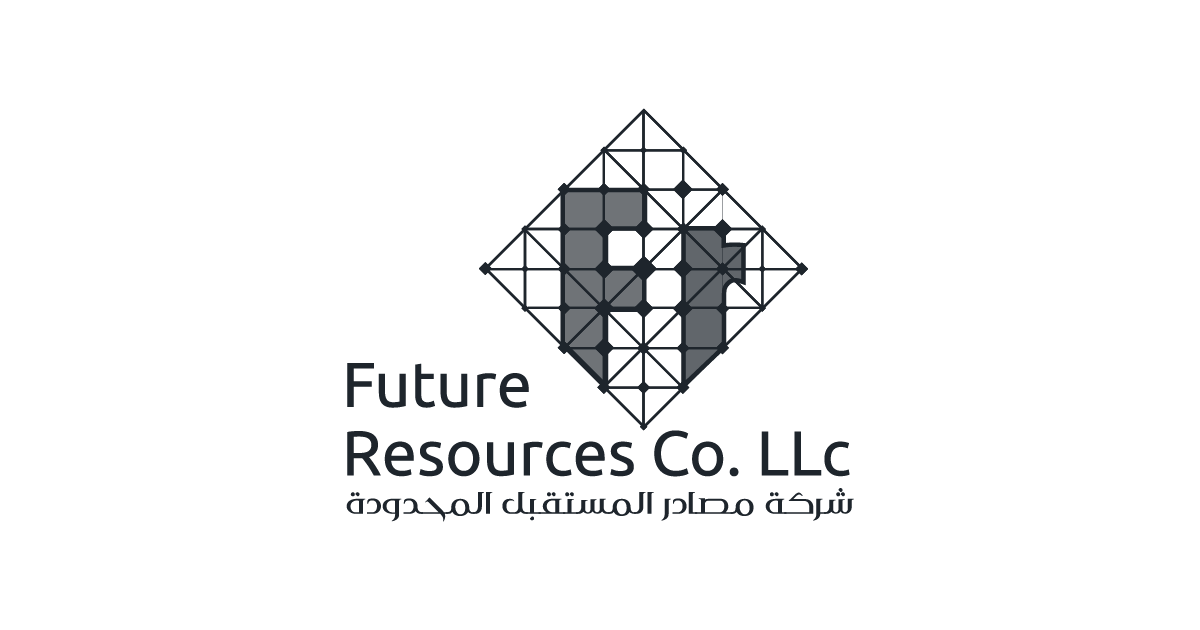 Future
Resources Co. LLc
شركة مصادر المستقبل المحدودة